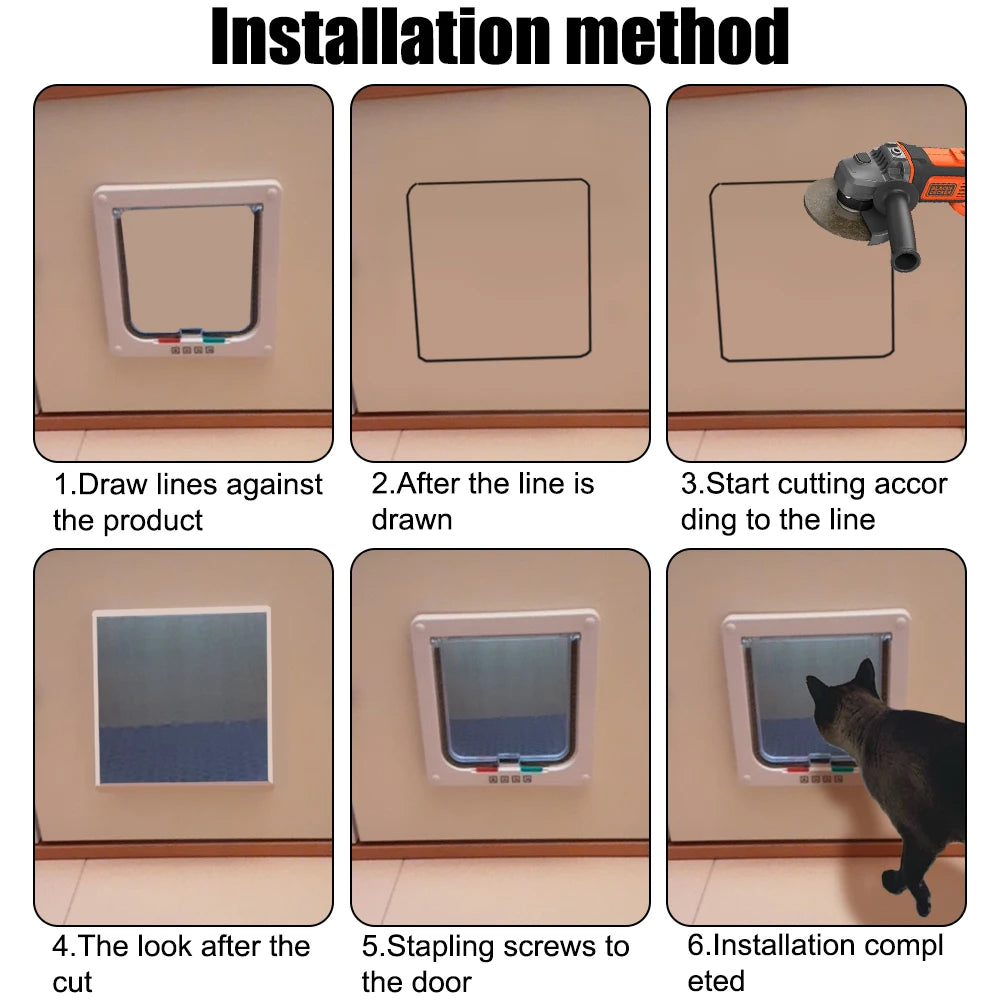 Installation method

1.Draw lines against the product

2.After the line is drawn

3.Start cutting accor ding to the line

4.The look after the cut

5.Stapling screws to the door

6.Installation compl eted